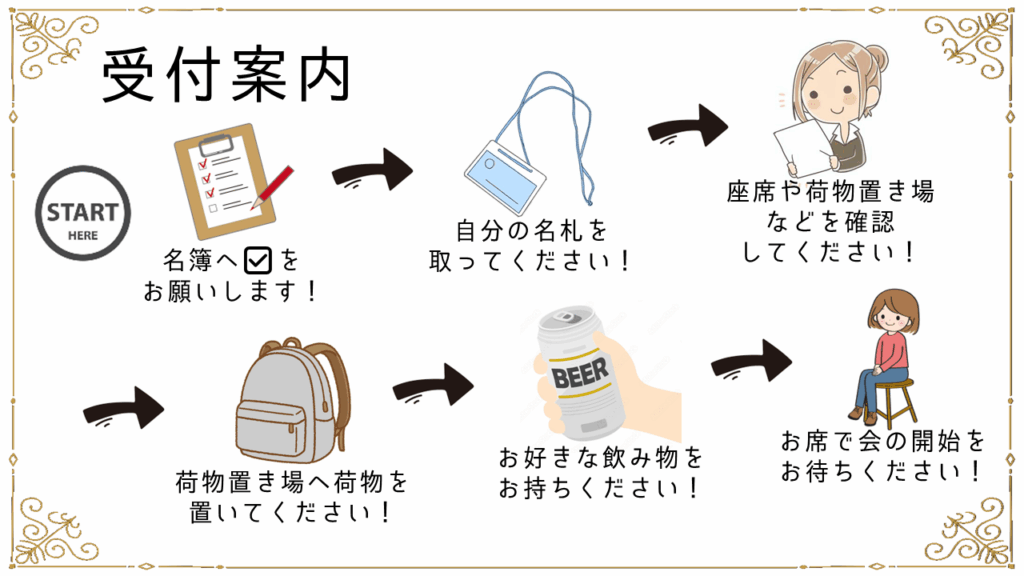 受付案内

START
HERE

名簿へ☑を
お願いします！

自分の名札を
取ってください！

座席や荷物置き場
などを確認
してください！

荷物置き場へ荷物を
置いてください！

BEER

お好きな飲み物を
お持ちください！

お席で会の開始を
お待ちください！